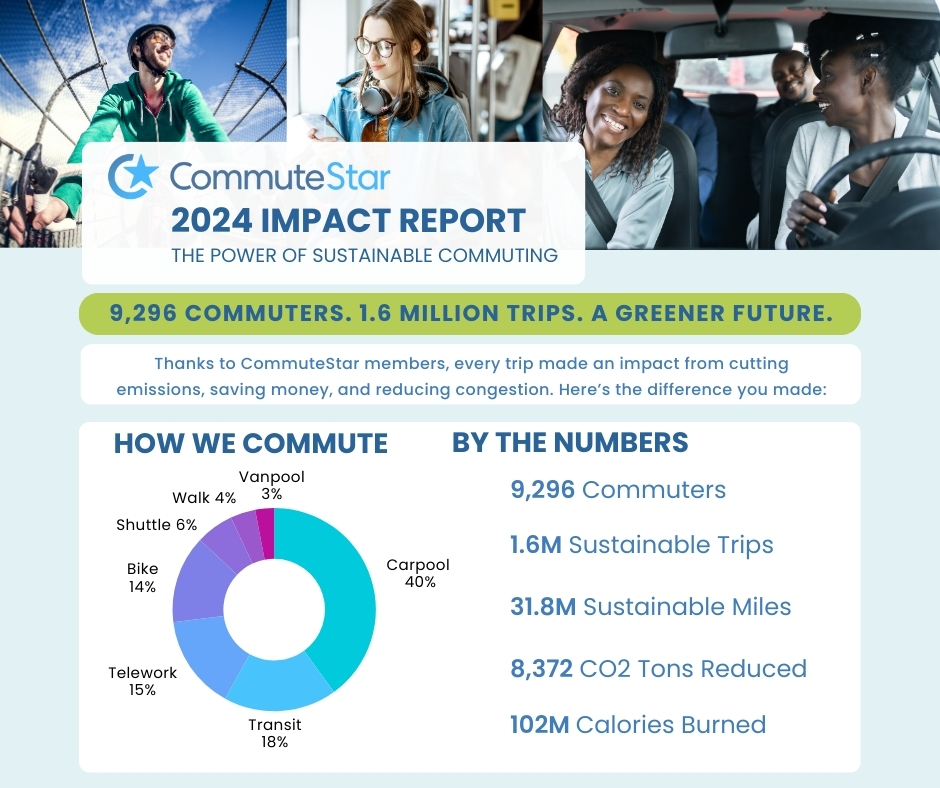 CommuteStar
2024 IMPACT REPORT
THE POWER OF SUSTAINABLE COMMUTING

9,296 COMMUTERS. 1.6 MILLION TRIPS. A GREENER FUTURE.

Thanks to CommuteStar members, every trip made an impact from cutting emissions, saving money, and reducing congestion. Here's the difference you made:

HOW WE COMMUTE

Vanpool 3%
Walk 4%
Shuttle 6%
Bike 14%
Telework 15%
Transit 18%
Carpool 40%

BY THE NUMBERS

9,296 Commuters
1.6M Sustainable Trips
31.8M Sustainable Miles
8,372 CO2 Tons Reduced
102M Calories Burned